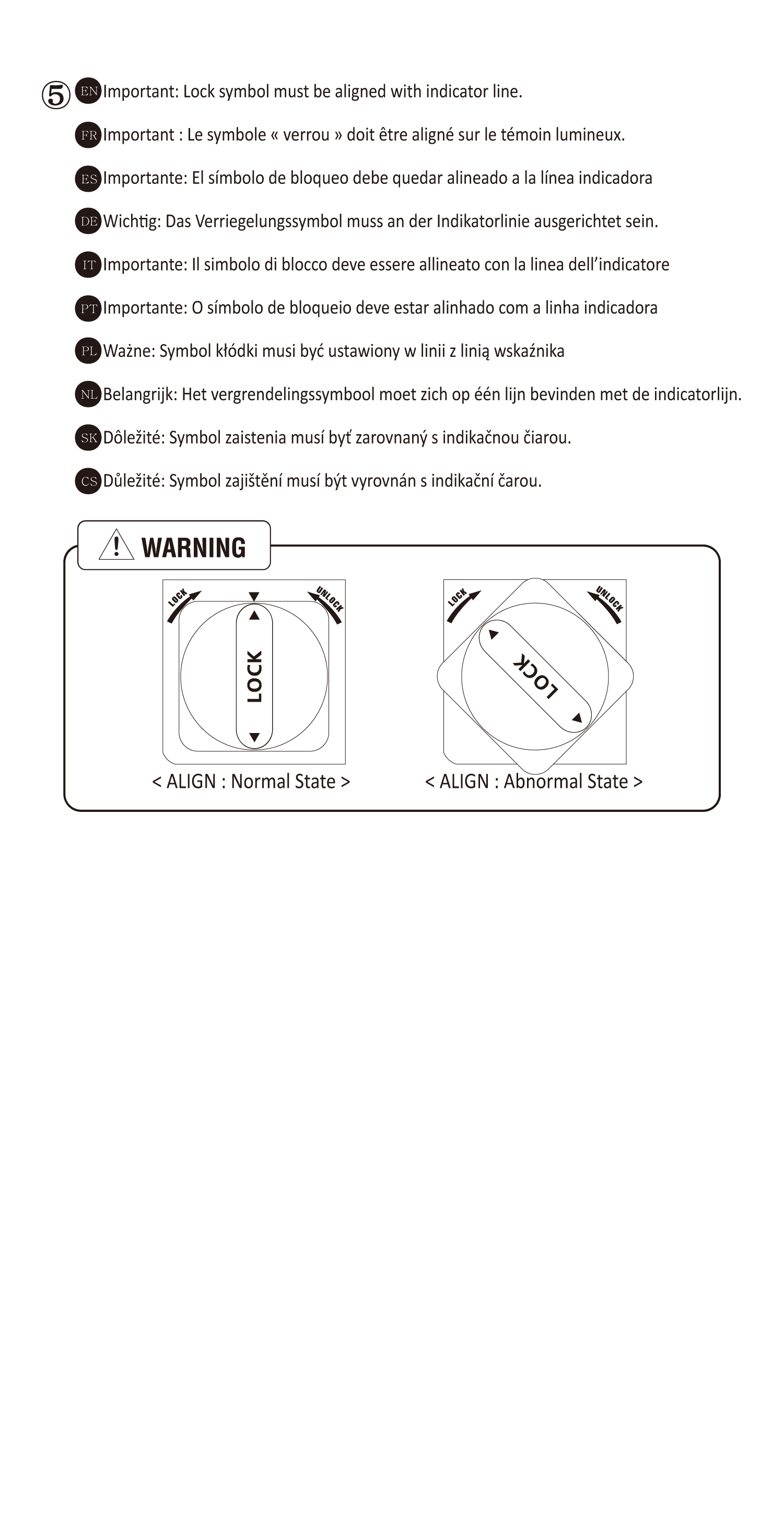 ⑤ EN Important: Lock symbol must be aligned with indicator line.

FR Important : Le symbole « verrou » doit être aligné sur le témoin lumineux.

ES Importante: El símbolo de bloqueo debe quedar alineado a la línea indicadora

DE Wichtig: Das Verriegelungssymbol muss an der Indikatorlinie ausgerichtet sein.

IT Importante: Il simbolo di blocco deve essere allineato con la linea dell'indicatore

PT Importante: O símbolo de bloqueio deve estar alinhado com a linha indicadora

PL Ważne: Symbol kłódki musi być ustawiony w linii z linią wskaźnika

NL Belangrijk: Het vergrendelingssymbool moet zich op één lijn bevinden met de indicatorlijn.

SK Dôležité: Symbol zaistenia musí byť zarovnaný s indikačnou čiarou.

CS Důležité: Symbol zajištění musí být vyrovnán s indikační čarou.

WARNING

LOCK UNLOCK LOCK

< ALIGN : Normal State >

LOCK UNLOCK LOCK

< ALIGN : Abnormal State >